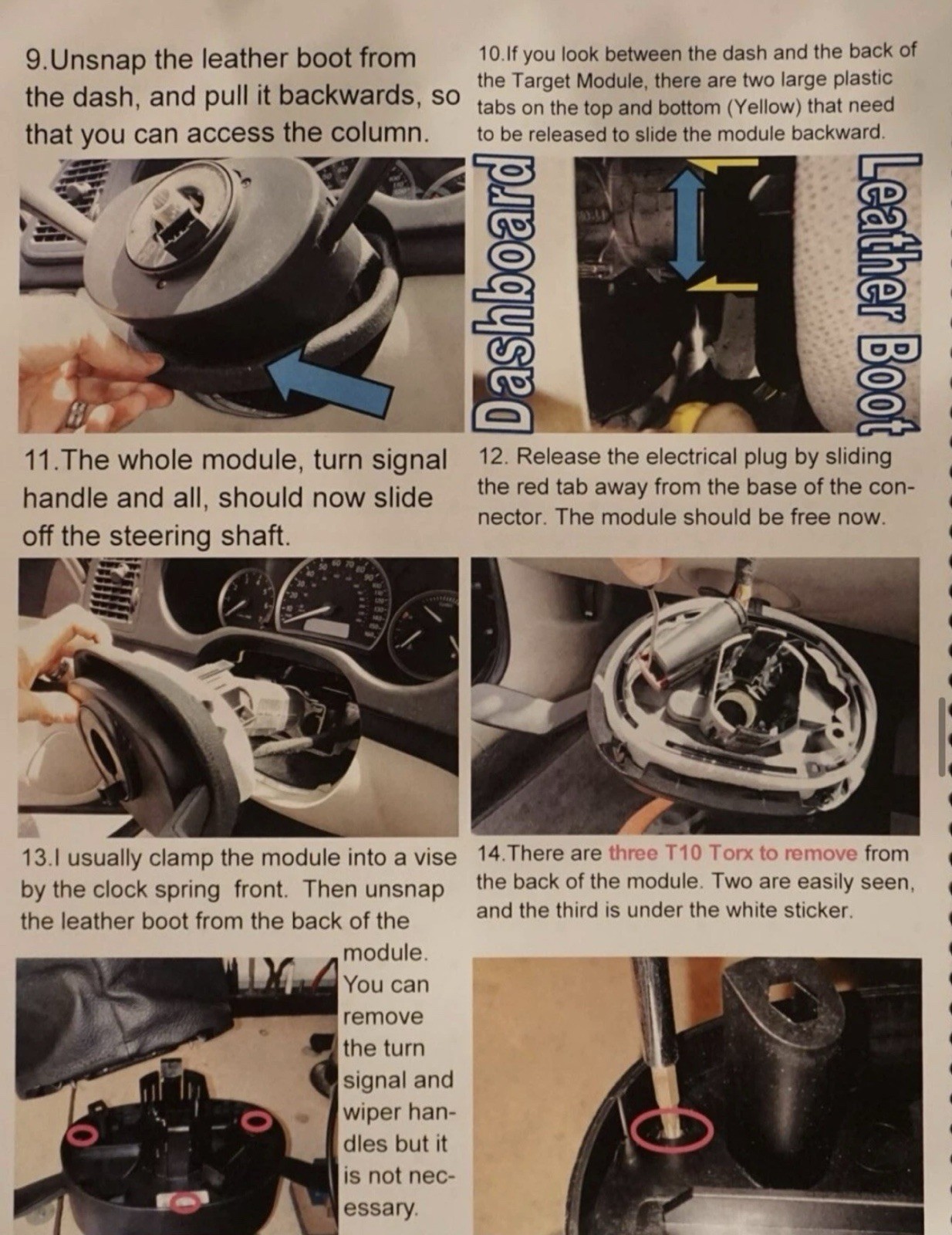 9.Unsnap the leather boot from the dash, and pull it backwards, so that you can access the column.

10.If you look between the dash and the back of the Target Module, there are two large plastic tabs on the top and bottom (Yellow) that need to be released to slide the module backward.

Dashboard

Leather Boot

11.The whole module, turn signal handle and all, should now slide off the steering shaft.

12. Release the electrical plug by sliding the red tab away from the base of the connector. The module should be free now.

13.I usually clamp the module into a vise by the clock spring front. Then unsnap the leather boot from the back of the module. You can remove the turn signal and wiper handles but it is not necessary.

14.There are three T10 Torx to remove from the back of the module. Two are easily seen, and the third is under the white sticker.